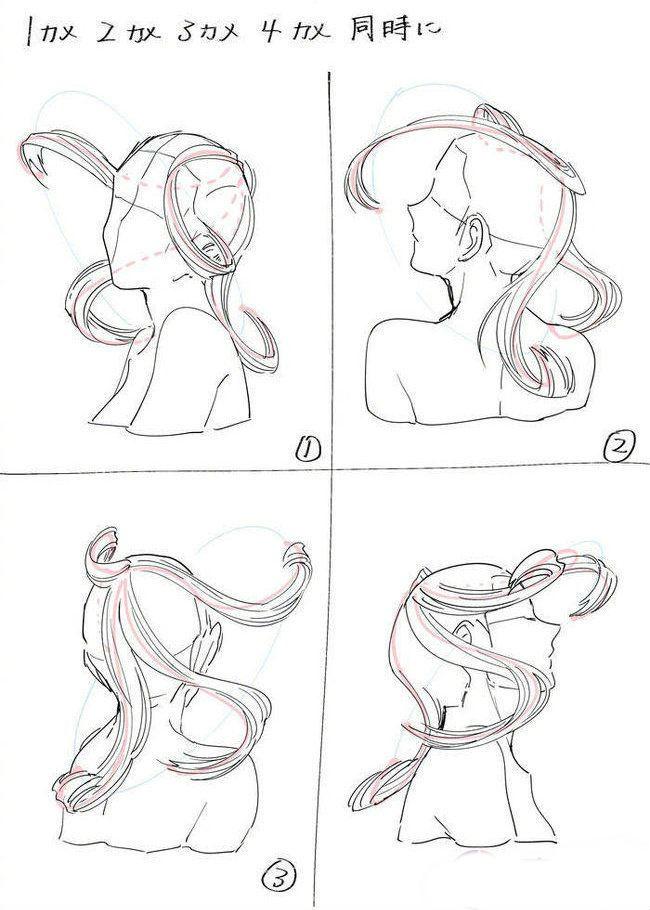 1カメ 2カメ 3カメ 4カメ 同時に

①

②

③